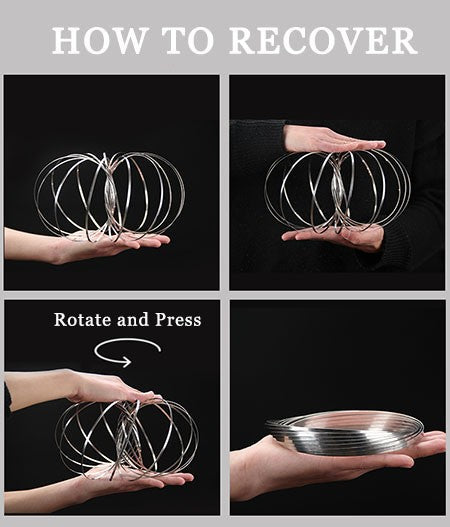 HOW TO RECOVER

Rotate and Press